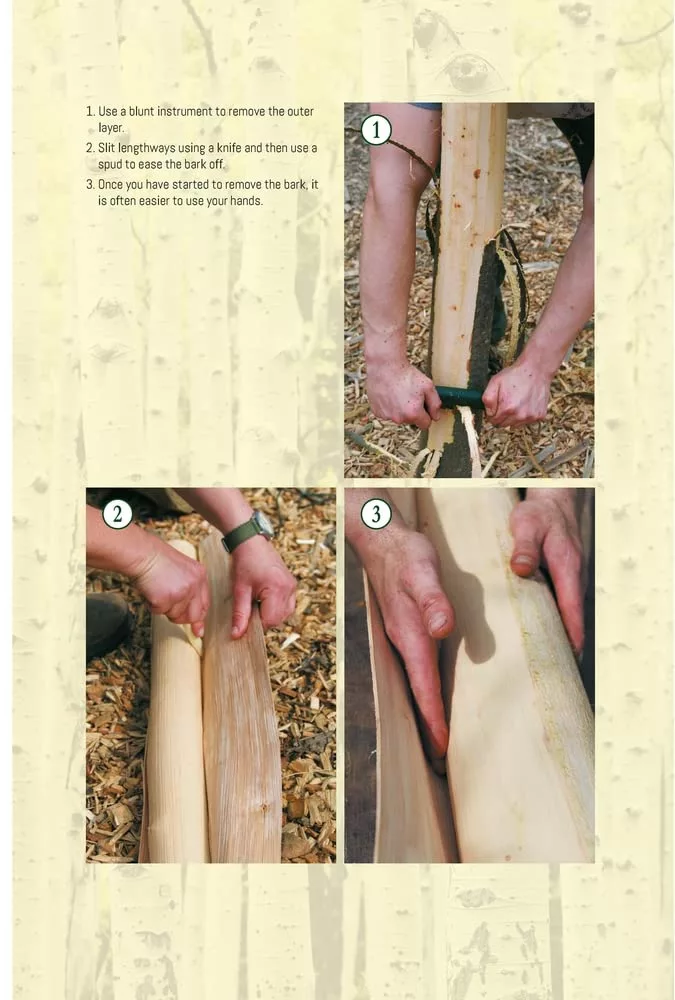 1. Use a blunt instrument to remove the outer layer.
2. Slit lengthways using a knife and then use a spud to ease the bark off.
3. Once you have started to remove the bark, it is often easier to use your hands.

1

2

3