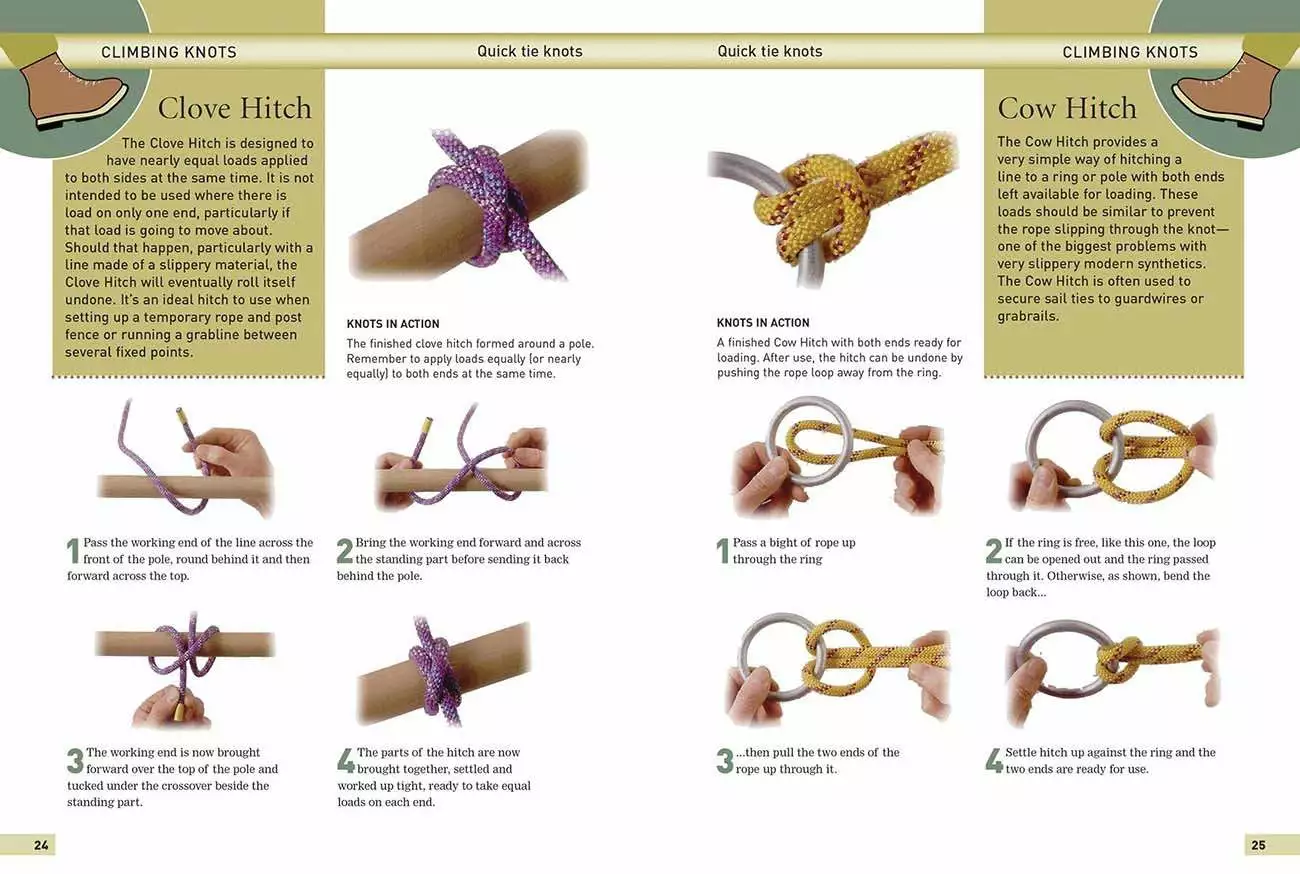 CLIMBING KNOTS

Quick tie knots

Clove Hitch

The Clove Hitch is designed to have nearly equal loads applied to both sides at the same time. It is not intended to be used where there is load on only one end, particularly if that load is going to move about. Should that happen, particularly with a line made of a slippery material, the Clove Hitch will eventually roll itself undone. It's an ideal hitch to use when setting up a temporary rope and post fence or running a grabline between several fixed points.

KNOTS IN ACTION

The finished clove hitch formed around a pole. Remember to apply loads equally (or nearly equally) to both ends at the same time.

1 Pass the working end of the line across the front of the pole, round behind it and then forward across the top.

2 Bring the working end forward and across the standing part before sending it back behind the pole.

3 The working end is now brought forward over the top of the pole and tucked under the crossover beside the standing part.

4 The parts of the hitch are now brought together, settled and worked up tight, ready to take equal loads on each end.

24

Quick tie knots

CLIMBING KNOTS

Cow Hitch

The Cow Hitch provides a very simple way of hitching a line to a ring or pole with both ends left available for loading. These loads should be similar to prevent the rope slipping through the knot—one of the biggest problems with very slippery modern synthetics. The Cow Hitch is often used to secure sail ties to guardwires or grabrails.

KNOTS IN ACTION

A finished Cow Hitch with both ends ready for loading. After use, the hitch can be undone by pushing the rope loop away from the ring.

1 Pass a bight of rope up through the ring

2 If the ring is free, like this one, the loop can be opened out and the ring passed through it. Otherwise, as shown, bend the loop back...

3 ...then pull the two ends of the rope up through it.

4 Settle hitch up against the ring and the two ends are ready for use.

25