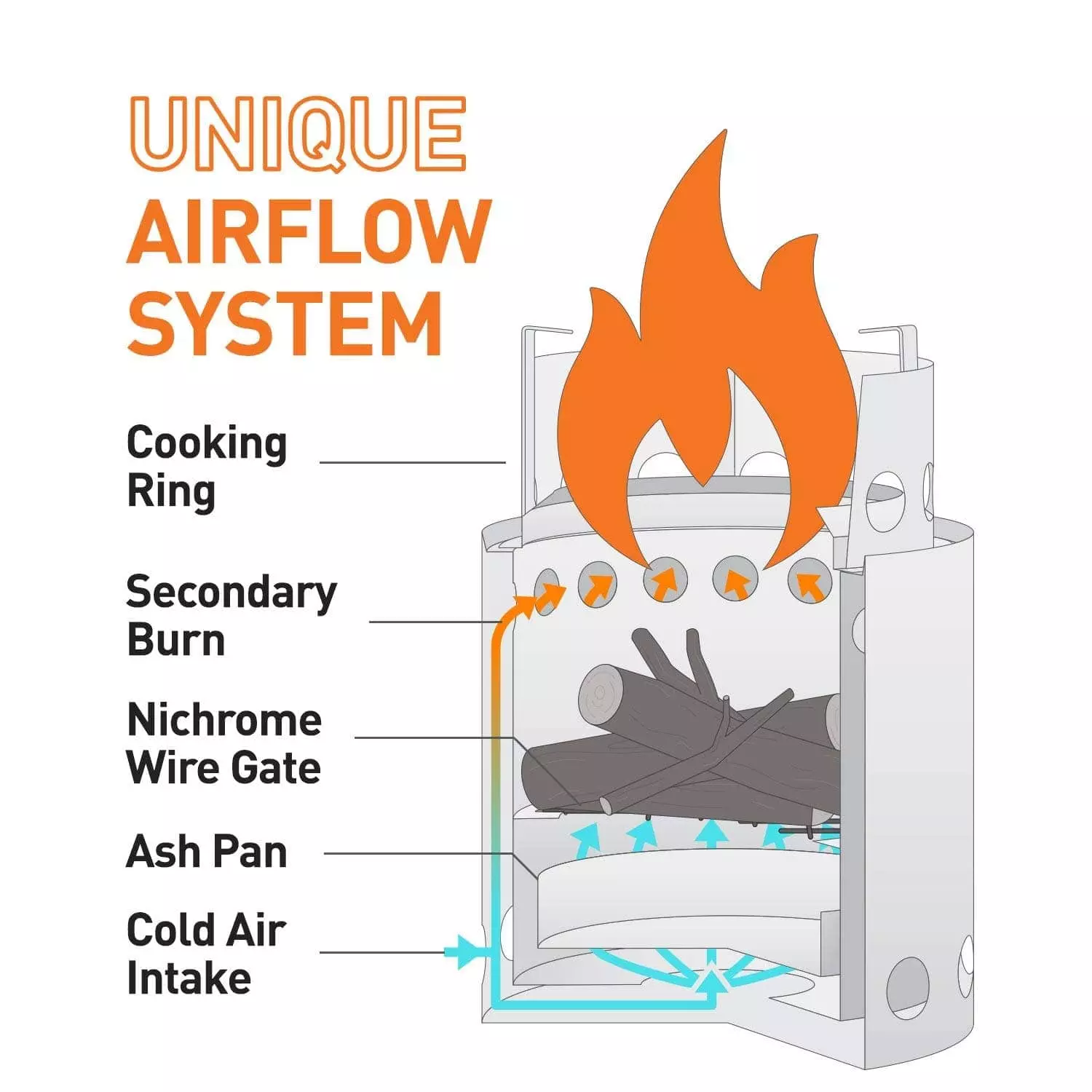 UNIQUE AIRFLOW SYSTEM

Cooking Ring

Secondary Burn

Nichrome Wire Gate

Ash Pan

Cold Air Intake