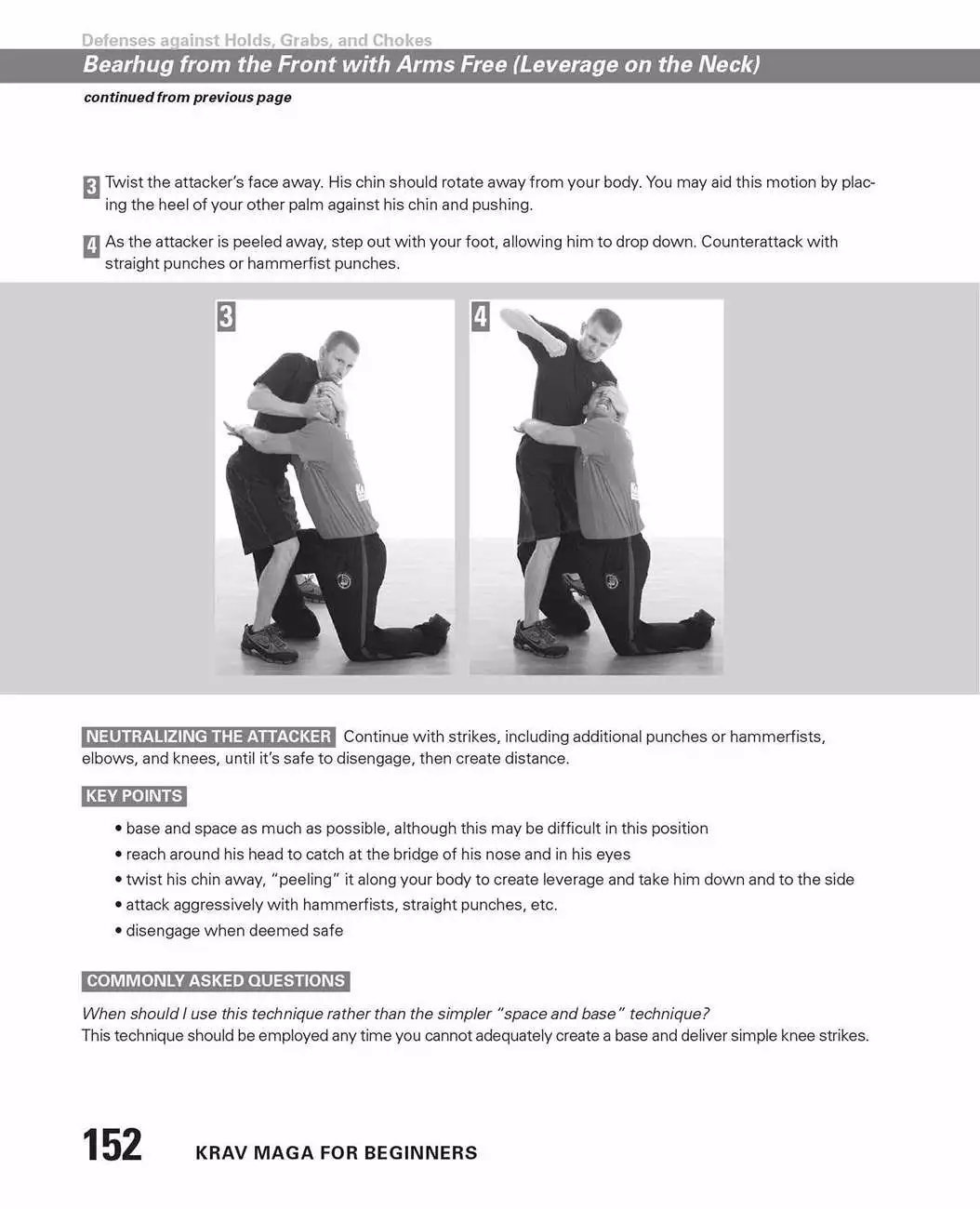 Defenses against Holds, Grabs, and Chokes

Bearhug from the Front with Arms Free (Leverage on the Neck)

continued from previous page

3 Twist the attacker's face away. His chin should rotate away from your body. You may aid this motion by placing the heel of your other palm against his chin and pushing.

4 As the attacker is peeled away, step out with your foot, allowing him to drop down. Counterattack with straight punches or hammerfist punches.

3

4

NEUTRALIZING THE ATTACKER Continue with strikes, including additional punches or hammerfists, elbows, and knees, until it's safe to disengage, then create distance.

KEY POINTS

• base and space as much as possible, although this may be difficult in this position
• reach around his head to catch at the bridge of his nose and in his eyes
• twist his chin away, "peeling" it along your body to create leverage and take him down and to the side
• attack aggressively with hammerfists, straight punches, etc.
• disengage when deemed safe

COMMONLY ASKED QUESTIONS

When should I use this technique rather than the simpler "space and base" technique?
This technique should be employed any time you cannot adequately create a base and deliver simple knee strikes.

152 KRAV MAGA FOR BEGINNERS