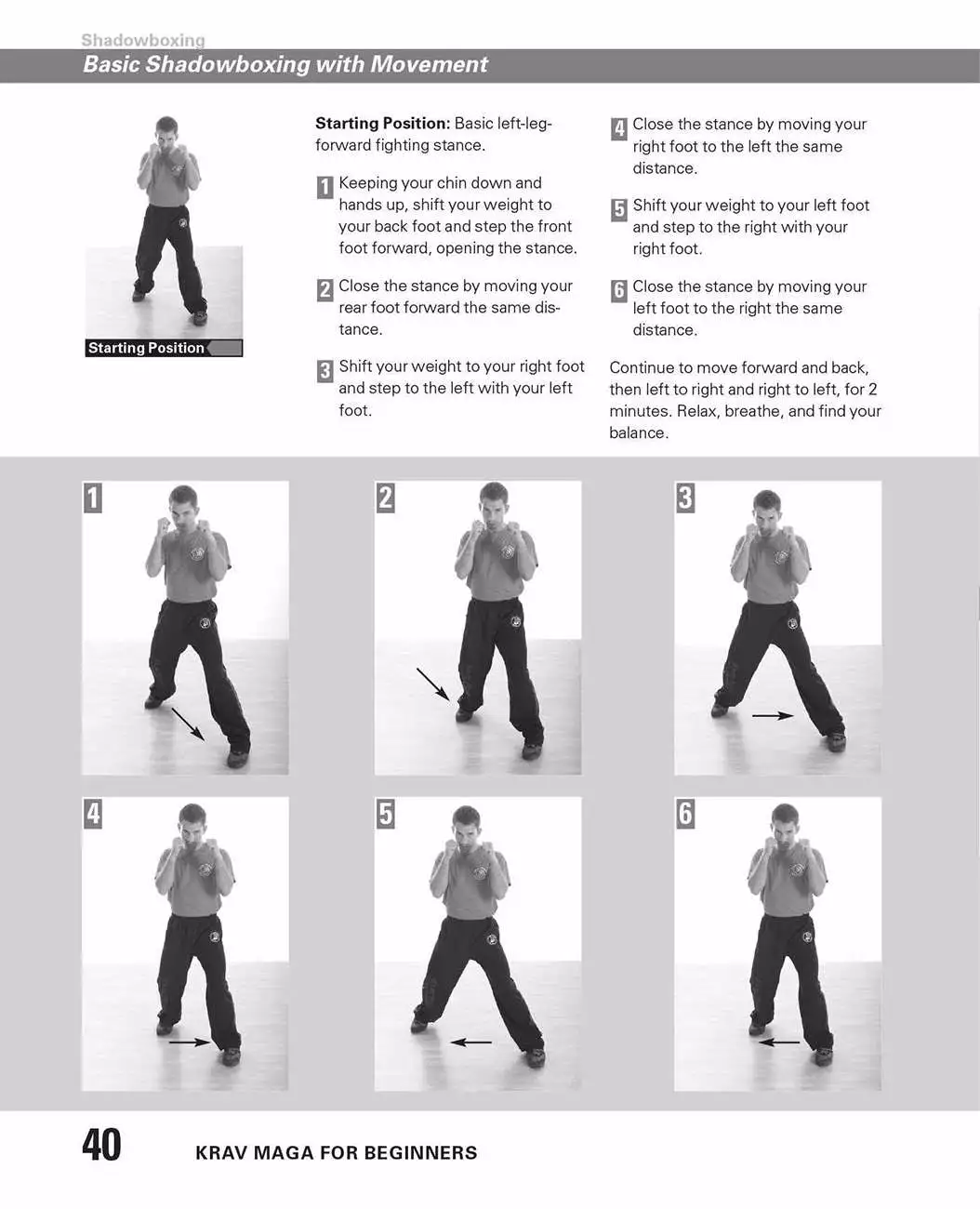 Shadowboxing

Basic Shadowboxing with Movement

Starting Position

Starting Position: Basic left-leg-forward fighting stance.

1 Keeping your chin down and hands up, shift your weight to your back foot and step the front foot forward, opening the stance.

2 Close the stance by moving your rear foot forward the same distance.

3 Shift your weight to your right foot and step to the left with your left foot.

4 Close the stance by moving your right foot to the left the same distance.

5 Shift your weight to your left foot and step to the right with your right foot.

6 Close the stance by moving your left foot to the right the same distance.

Continue to move forward and back, then left to right and right to left, for 2 minutes. Relax, breathe, and find your balance.

1

2

3

4

5

6

40 KRAV MAGA FOR BEGINNERS